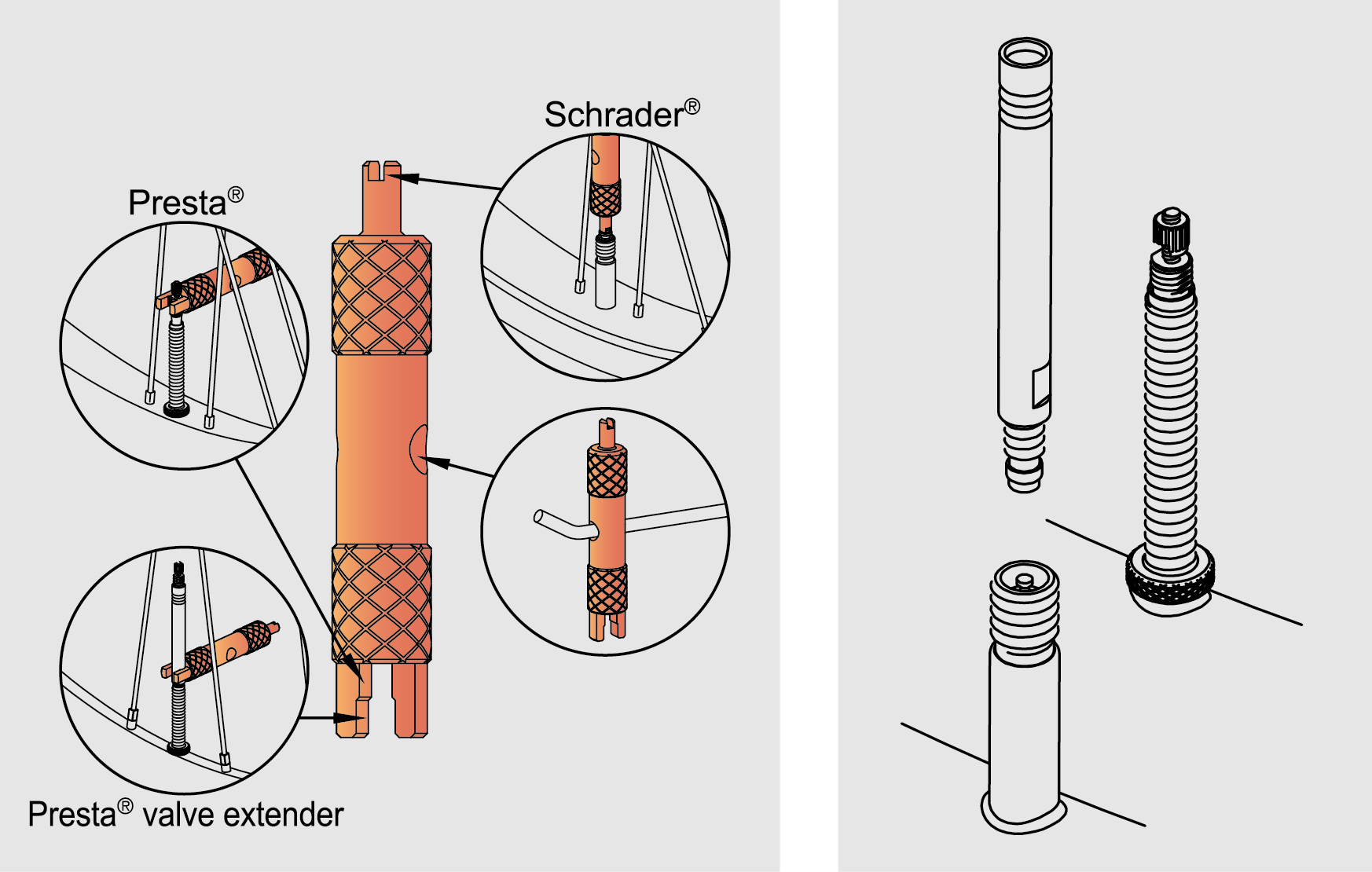 Schrader®

Presta®

Presta® valve extender